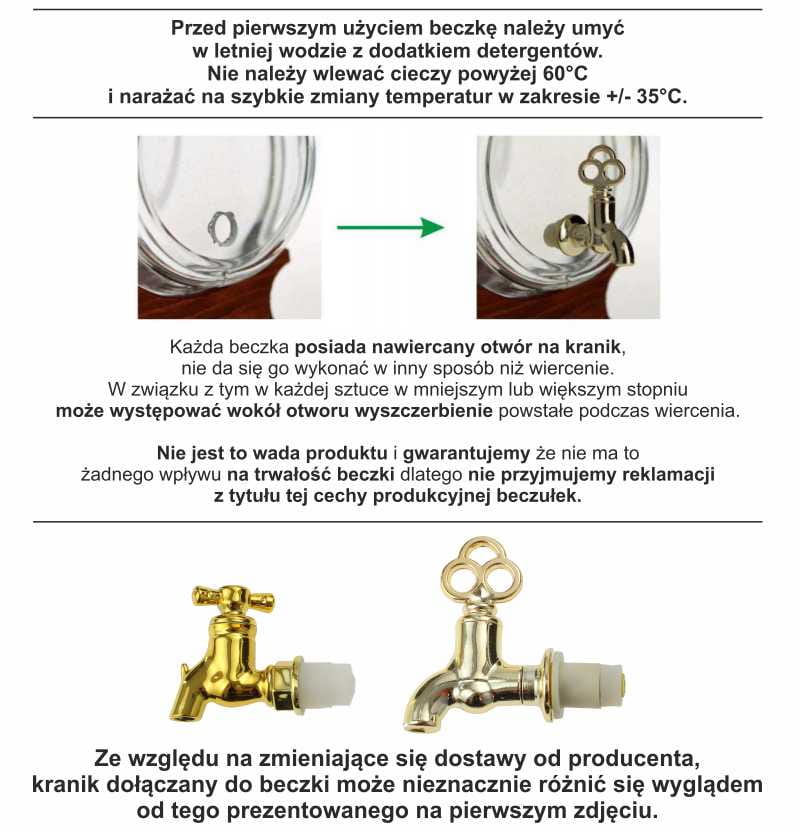 Przed pierwszym użyciem beczkę należy umyć w letniej wodzie z dodatkiem detergentów. Nie należy wlewać cieczy powyżej 60°C i narażać na szybkie zmiany temperatur w zakresie +/- 35°C.

Każda beczka posiada nawiercany otwór na kranik, nie da się go wykonać w inny sposób niż wiercenie. W związku z tym w każdej sztuce w mniejszym lub większym stopniu może występować wokół otworu wyszczerbienie powstałe podczas wiercenia.

Nie jest to wada produktu i gwarantujemy że nie ma to żadnego wpływu na trwałość beczki dlatego nie przyjmujemy reklamacji z tytułu tej cechy produkcyjnej beczułek.

Ze względu na zmieniające się dostawy od producenta, kranik dołączany do beczki może nieznacznie różnić się wyglądem od tego prezentowanego na pierwszym zdjęciu.